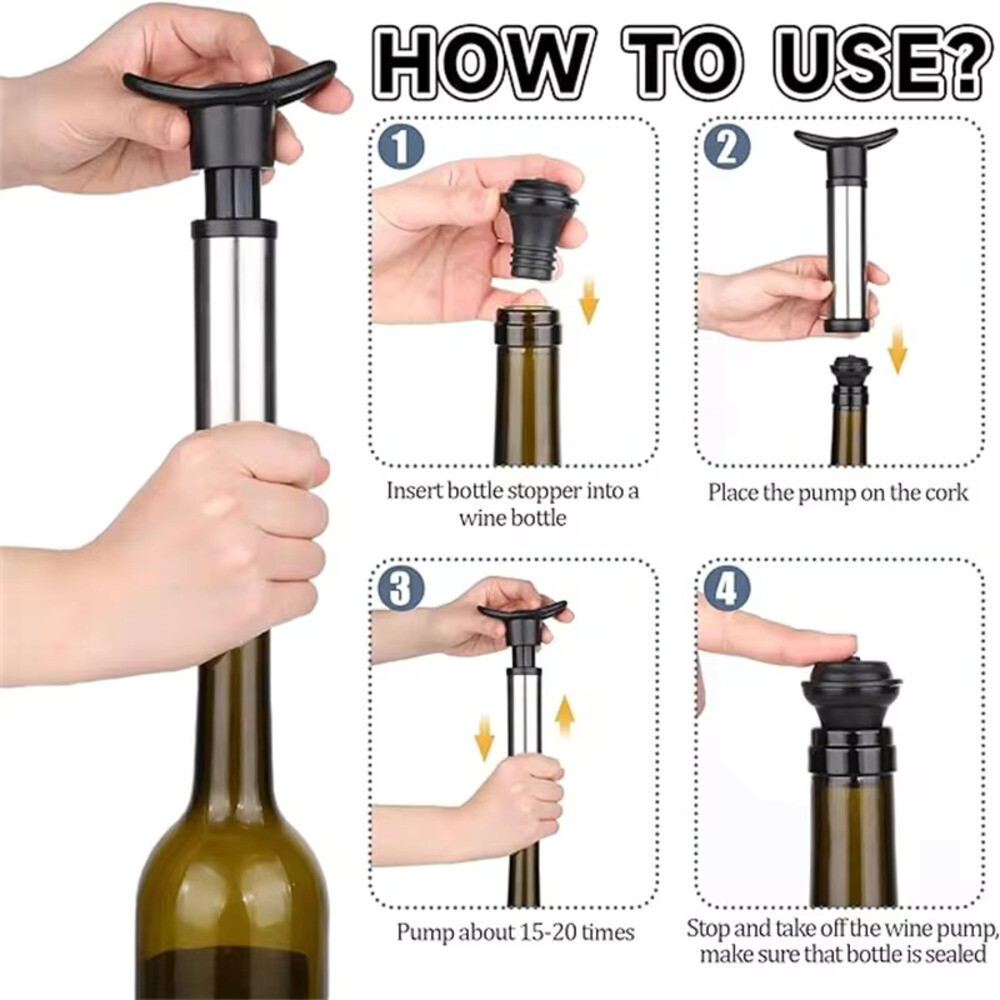 HOW TO USE?

1

Insert bottle stopper into a wine bottle

2

Place the pump on the cork

3

Pump about 15-20 times

4

Stop and take off the wine pump, make sure that bottle is sealed