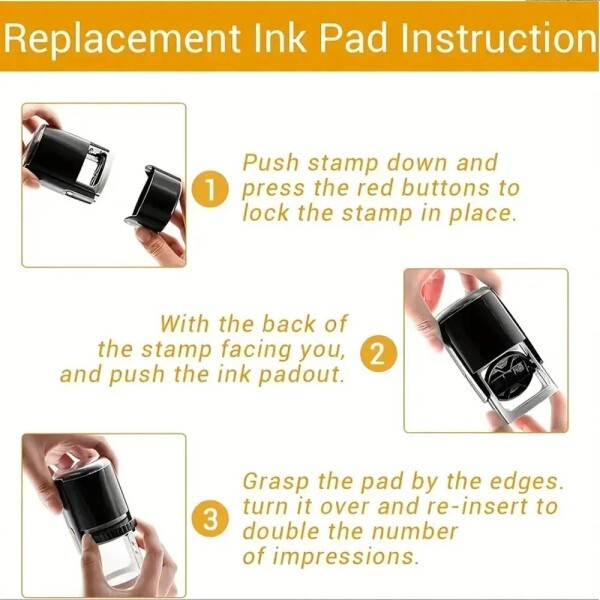 Replacement Ink Pad Instruction

1 Push stamp down and press the red buttons to lock the stamp in place.

With the back of the stamp facing you, and push the ink padout. 2

3 Grasp the pad by the edges. turn it over and re-insert to double the number of impressions.